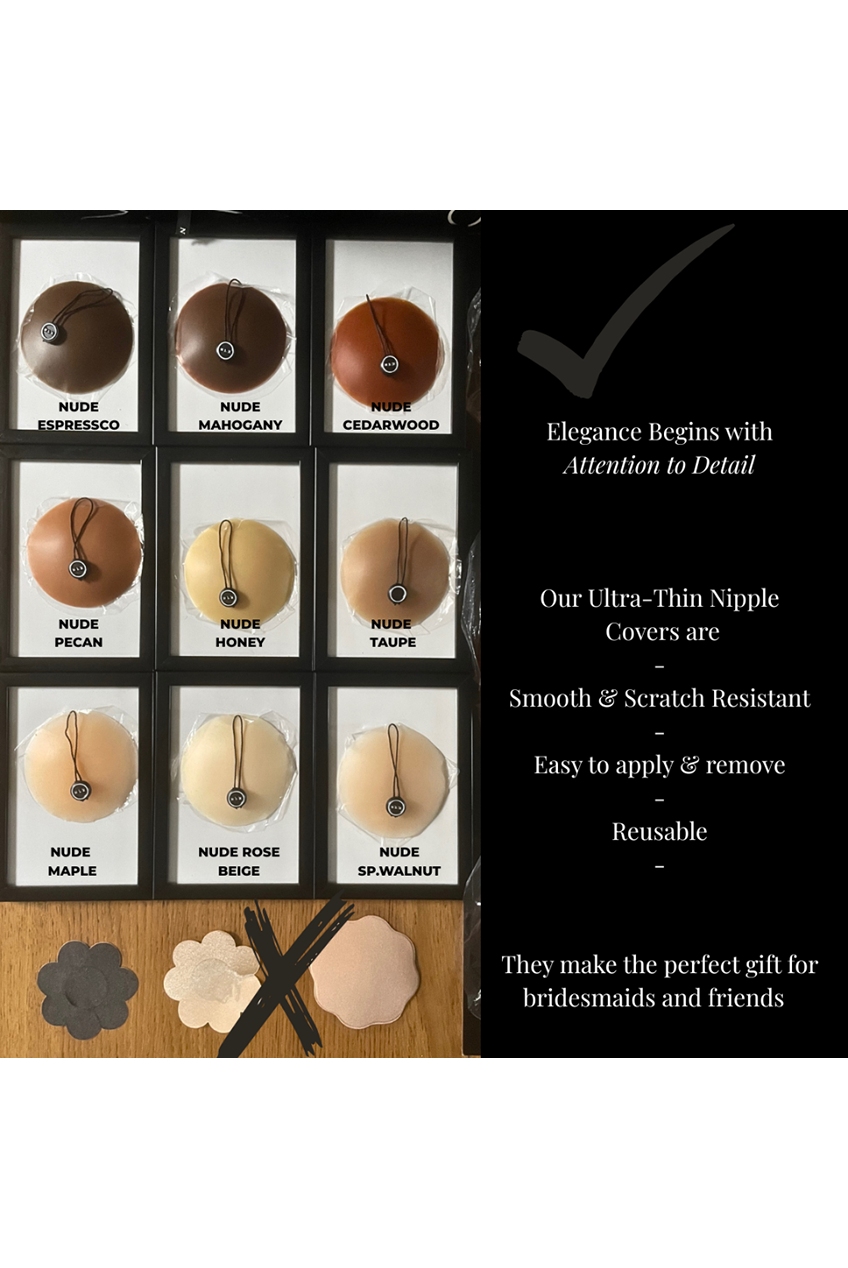 NUDE
ESPRESSCO

NUDE
MAHOGANY

NUDE
CEDARWOOD

NUDE
PECAN

NUDE
HONEY

NUDE
TAUPE

NUDE
MAPLE

NUDE ROSE
BEIGE

NUDE
SP.WALNUT

Elegance Begins with
*Attention to Detail*

Our Ultra-Thin Nipple Covers are
-
Smooth & Scratch Resistant
-
Easy to apply & remove
-
Reusable
-

They make the perfect gift for bridesmaids and friends